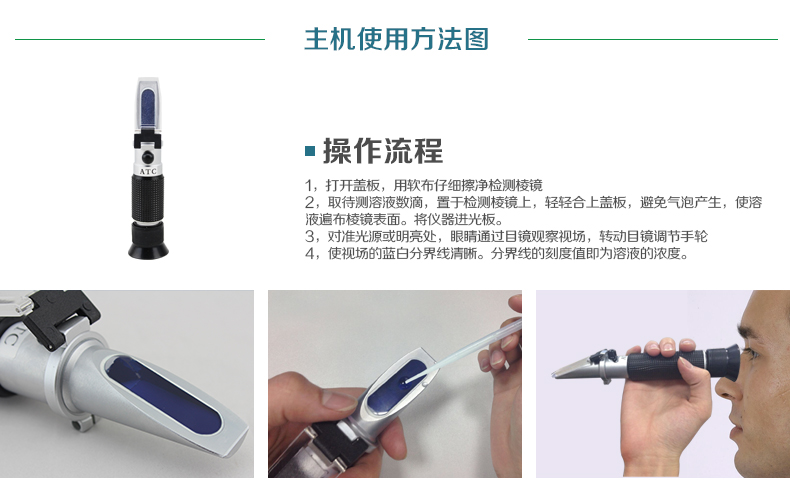 主机使用方法图

ATC

操作流程

1，打开盖板，用软布仔细擦净检测棱镜
2，取待测溶液数滴，置于检测棱镜上，轻轻合上盖板，避免气泡产生，使溶液遍布棱镜表面。将仪器进光板。
3，对准光源或明亮处，眼睛通过目镜观察视场，转动目镜调节手轮
4，使视场的蓝白分界线清晰。分界线的刻度值即为溶液的浓度。