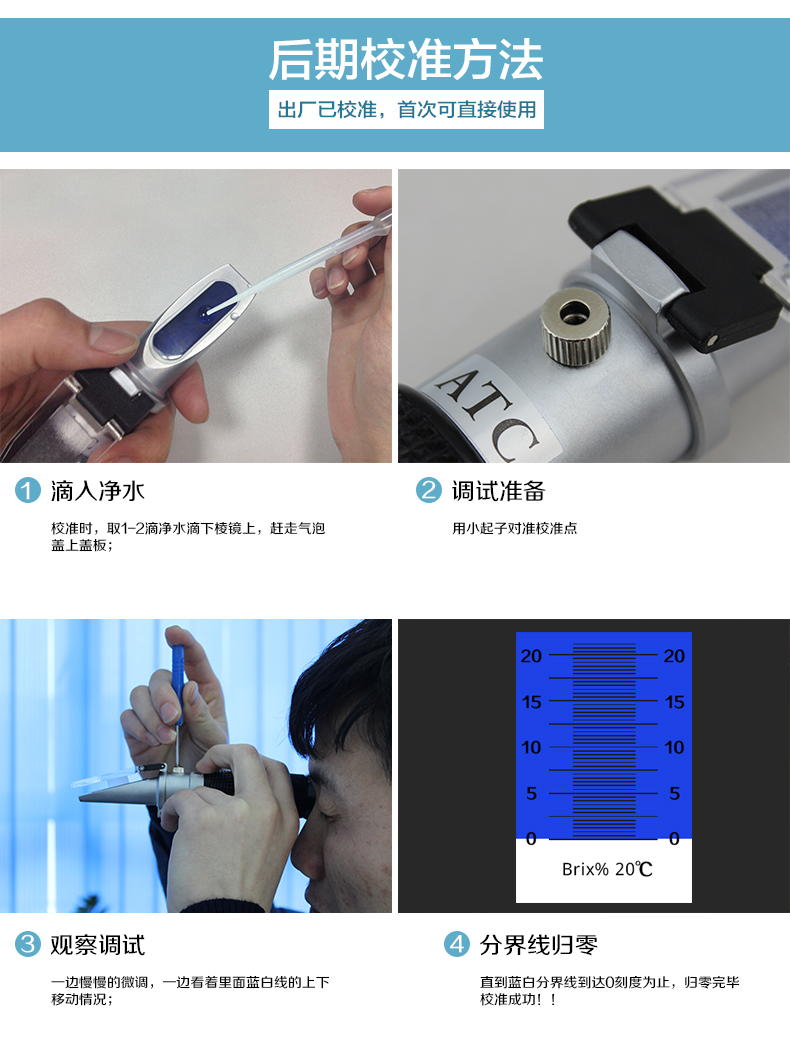 后期校准方法

出厂已校准，首次可直接使用

ATC

1 滴入净水

校准时，取1-2滴净水滴下棱镜上，赶走气泡盖上盖板；

2 调试准备

用小起子对准校准点

20 20
15 15
10 10
5 5
0 0
Brix% 20℃

3 观察调试

一边慢慢的微调，一边看着里面蓝白线的上下移动情况；

4 分界线归零

直到蓝白分界线到达0刻度为止，归零完毕校准成功！！