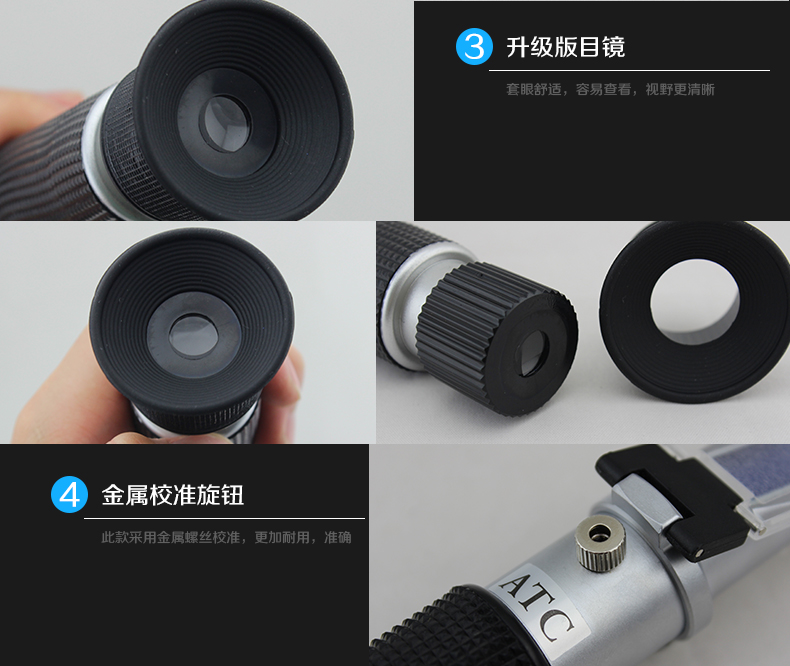 3 升级版目镜

套眼舒适，容易查看，视野更清晰

4 金属校准旋钮

此款采用金属螺丝校准，更加耐用，准确

ATC