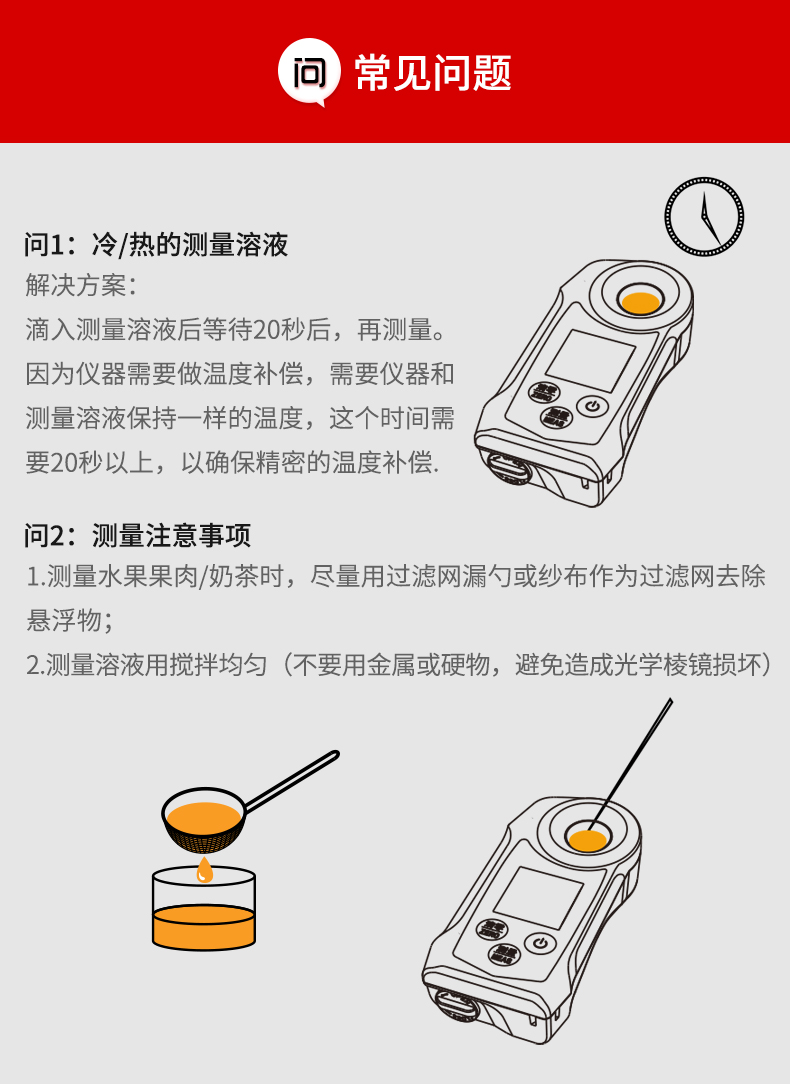 问 常见问题

问1：冷/热的测量溶液

解决方案：

滴入测量溶液后等待20秒后，再测量。因为仪器需要做温度补偿，需要仪器和测量溶液保持一样的温度，这个时间需要20秒以上，以确保精密的温度补偿.

问2：测量注意事项

1.测量水果果肉/奶茶时，尽量用过滤网漏勺或纱布作为过滤网去除悬浮物；

2.测量溶液用搅拌均匀（不要用金属或硬物，避免造成光学棱镜损坏）